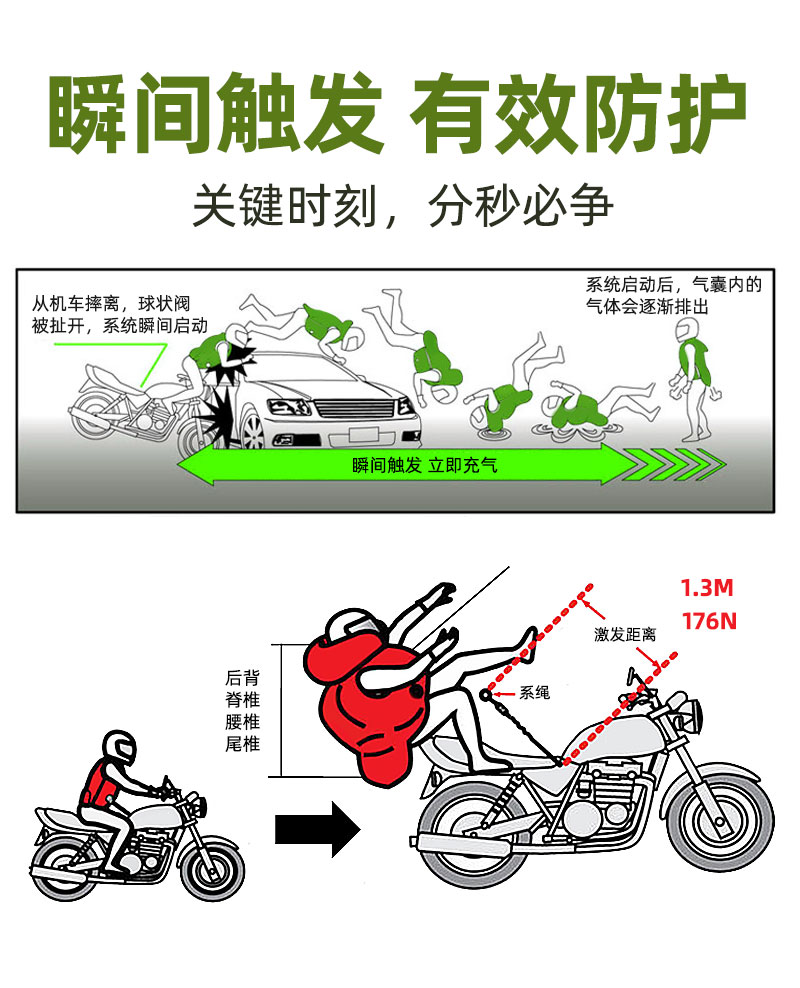 瞬间触发 有效防护

关键时刻，分秒必争

从机车摔离，球状阀被扯开，系统瞬间启动

系统启动后，气囊内的气体会逐渐排出

瞬间触发 立即充气

1.3M
176N

激发距离

系绳

后背
脊椎
腰椎
尾椎